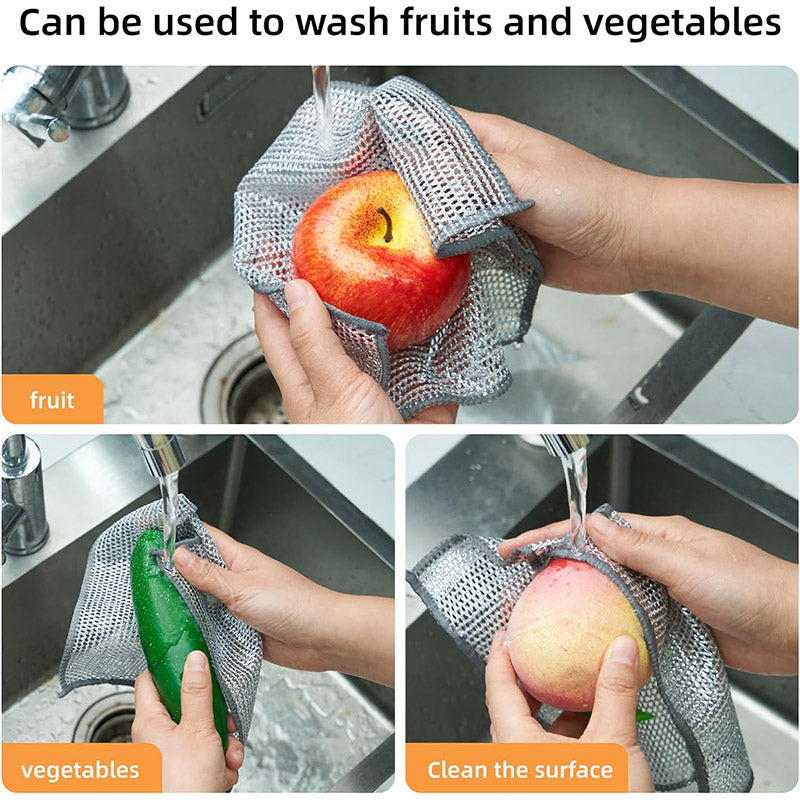 Can be used to wash fruits and vegetables

fruit

vegetables

Clean the surface