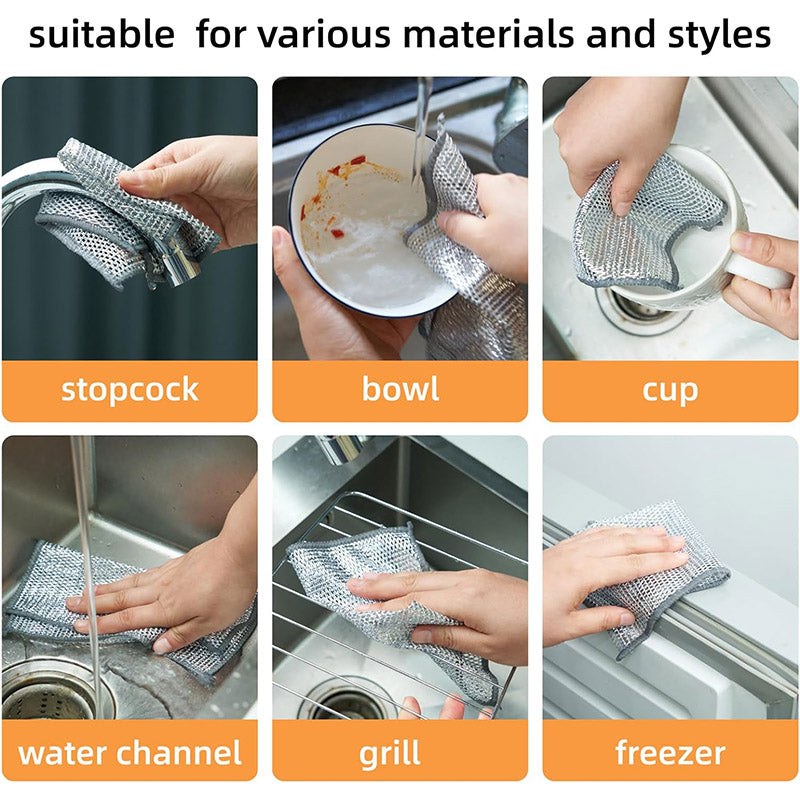 suitable for various materials and styles

stopcock

bowl

cup

water channel

grill

freezer