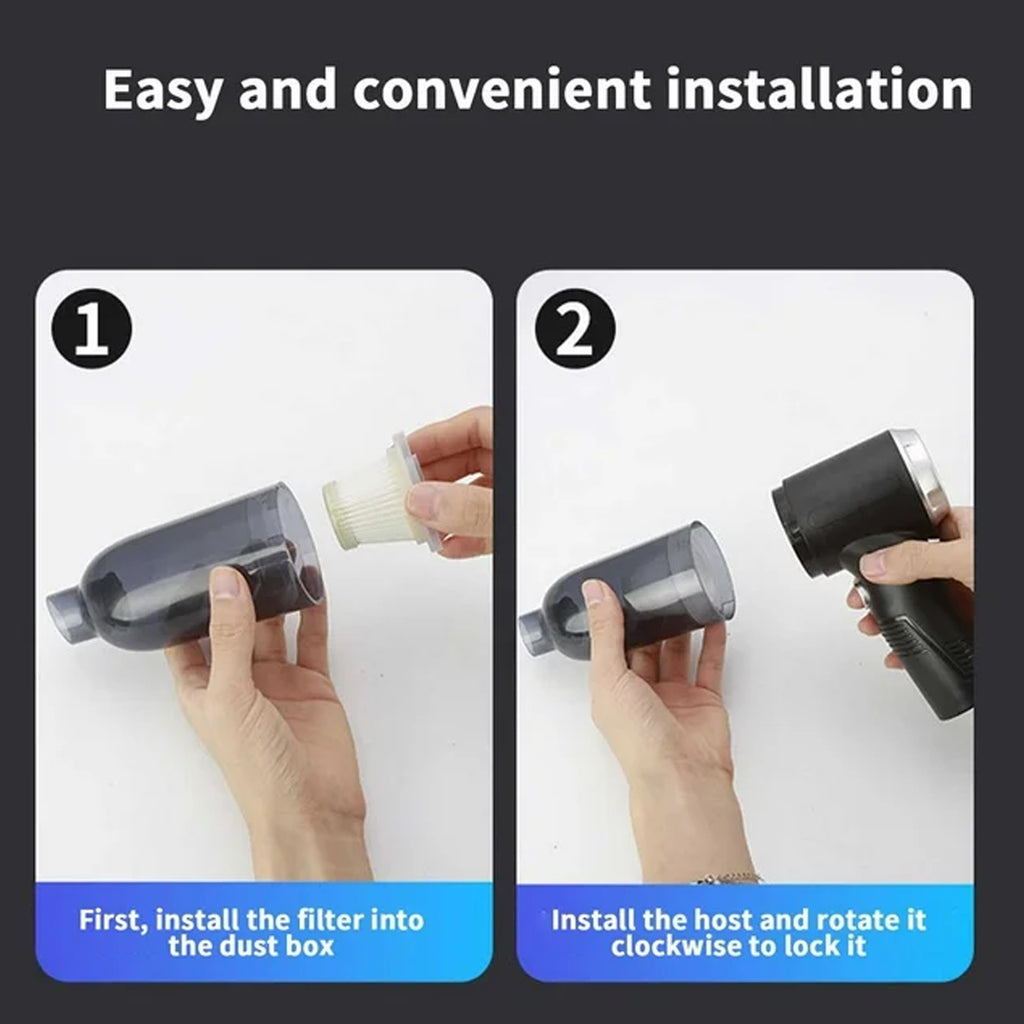 Easy and convenient installation

1

First, install the filter into the dust box

2

Install the host and rotate it clockwise to lock it